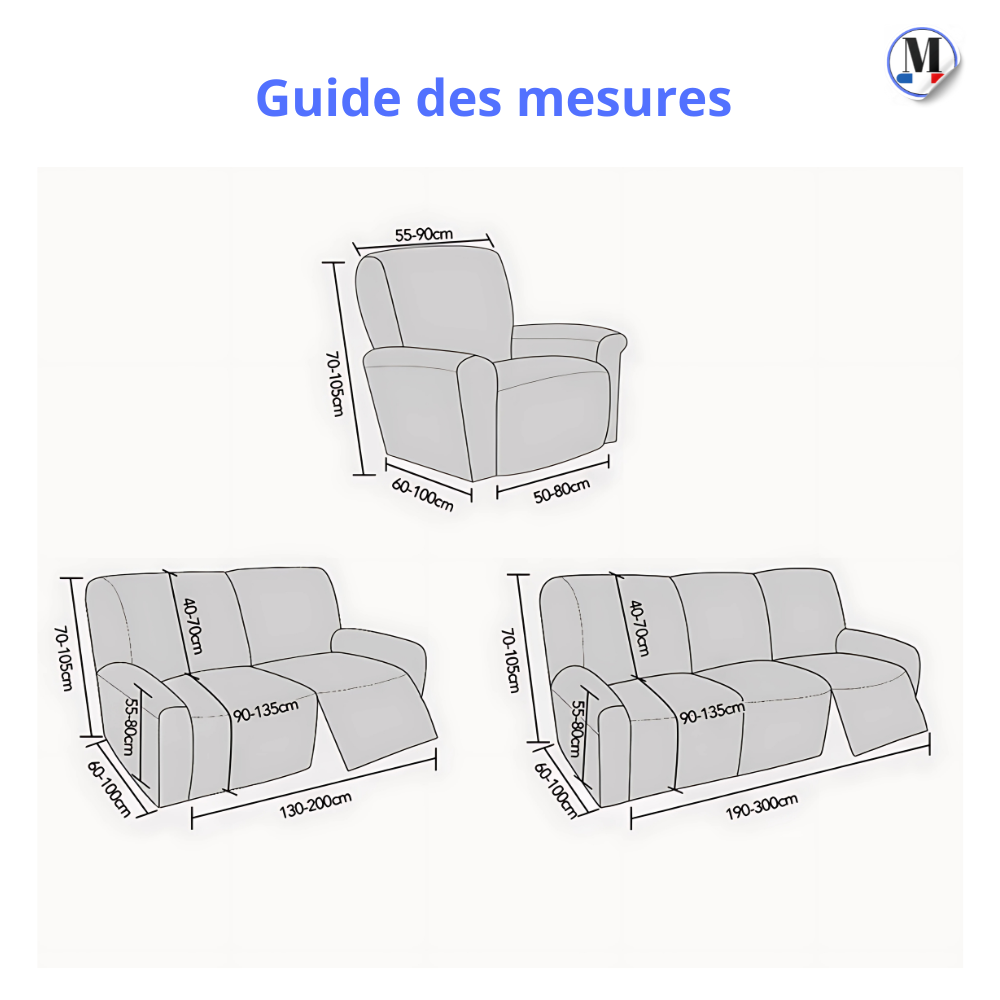 M

Guide des mesures

55-90cm
70-105cm
60-100cm
50-80cm

70-105cm
40-70cm
55-80cm
90-135cm
60-100cm
130-200cm

70-105cm
40-70cm
55-80cm
90-135cm
60-100cm
190-300cm