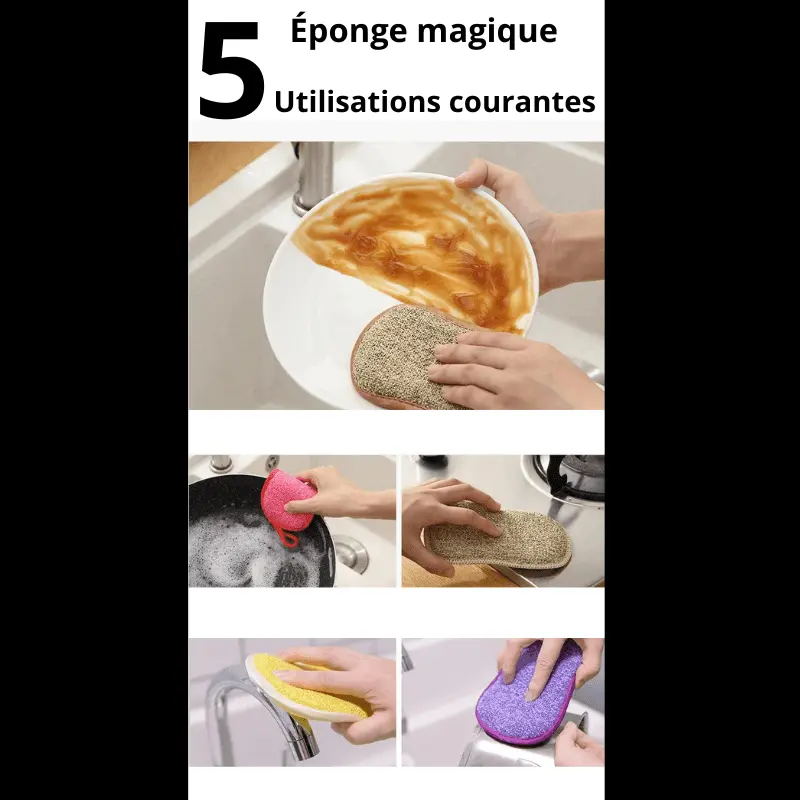 5 Éponge magique
Utilisations courantes