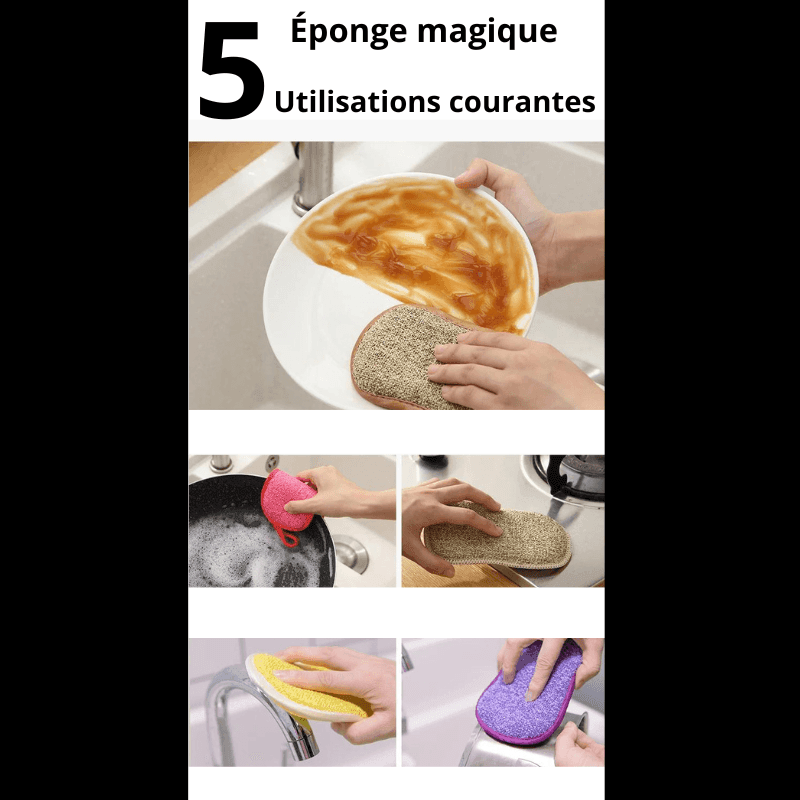 5 Éponge magique

Utilisations courantes