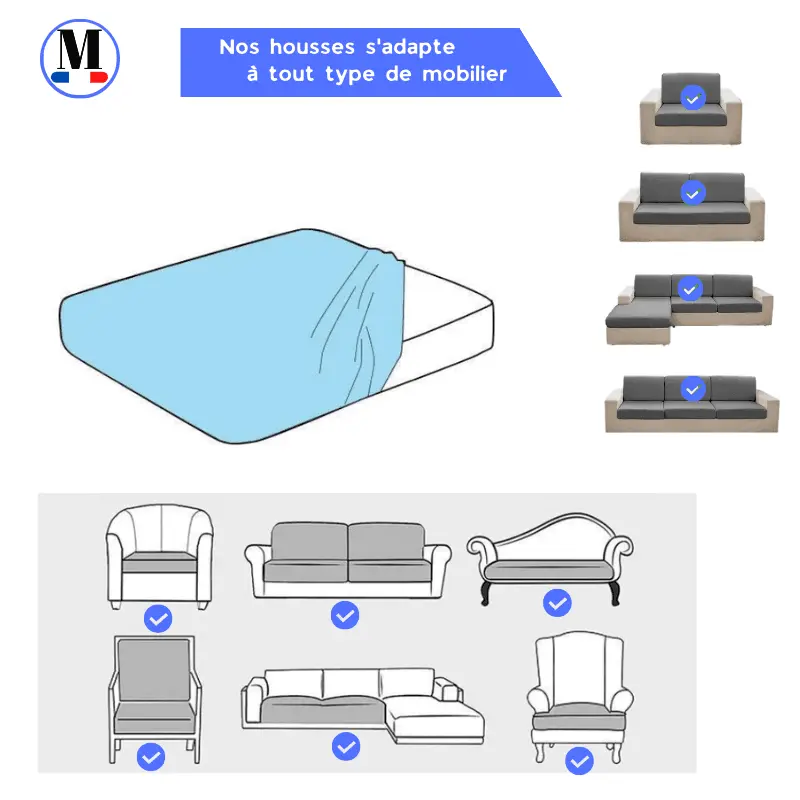 M

Nos housses s'adapte à tout type de mobilier