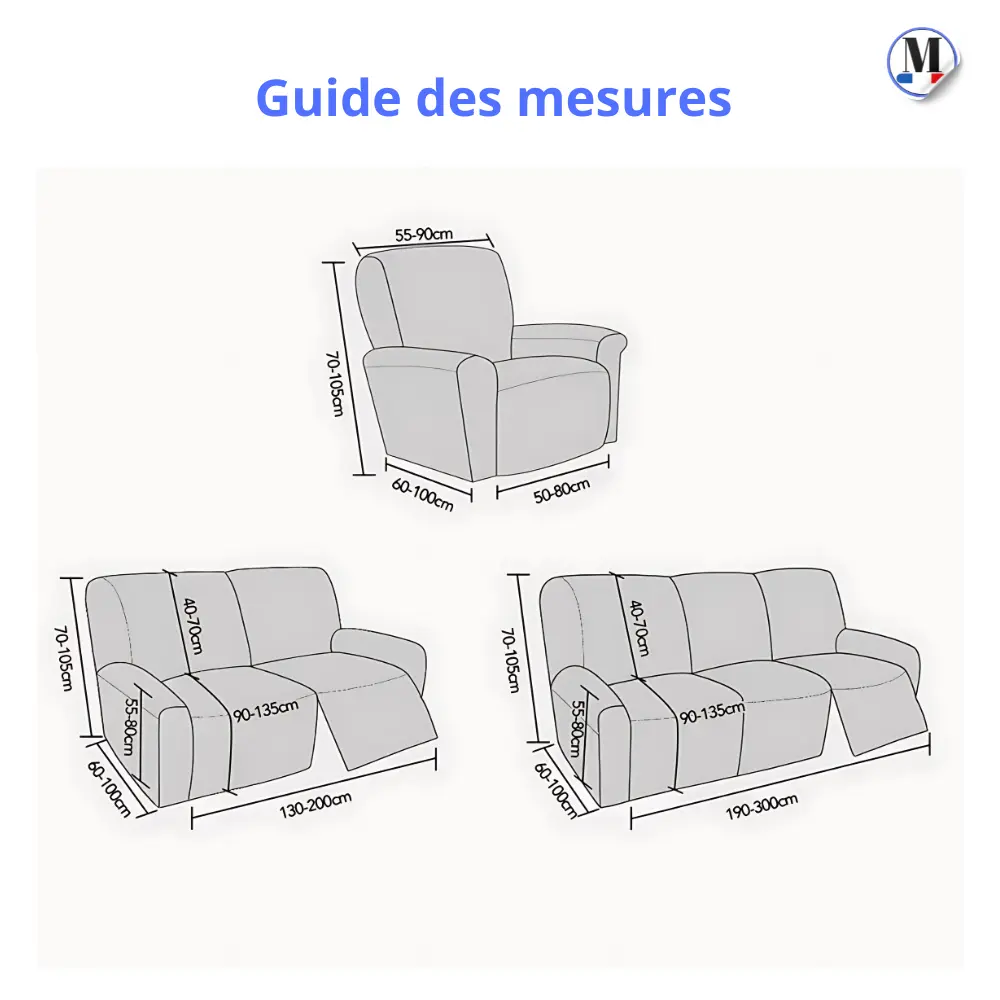 M

Guide des mesures

55-90cm
70-105cm
60-100cm
50-80cm

70-105cm
40-70cm
55-80cm
90-135cm
60-100cm
130-200cm

70-105cm
40-70cm
55-80cm
90-135cm
60-100cm
190-300cm