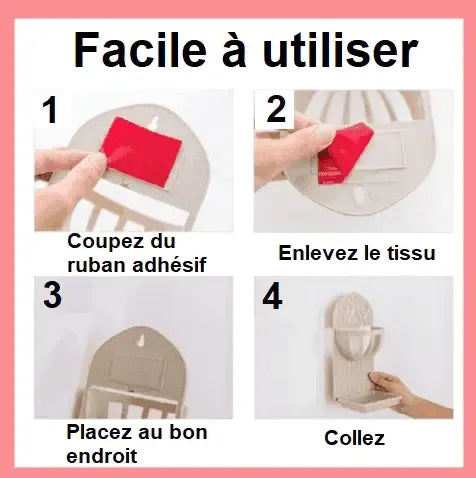 Facile à utiliser

1

Coupez du ruban adhésif

2

Enlevez le tissu

3

Placez au bon endroit

4

Collez