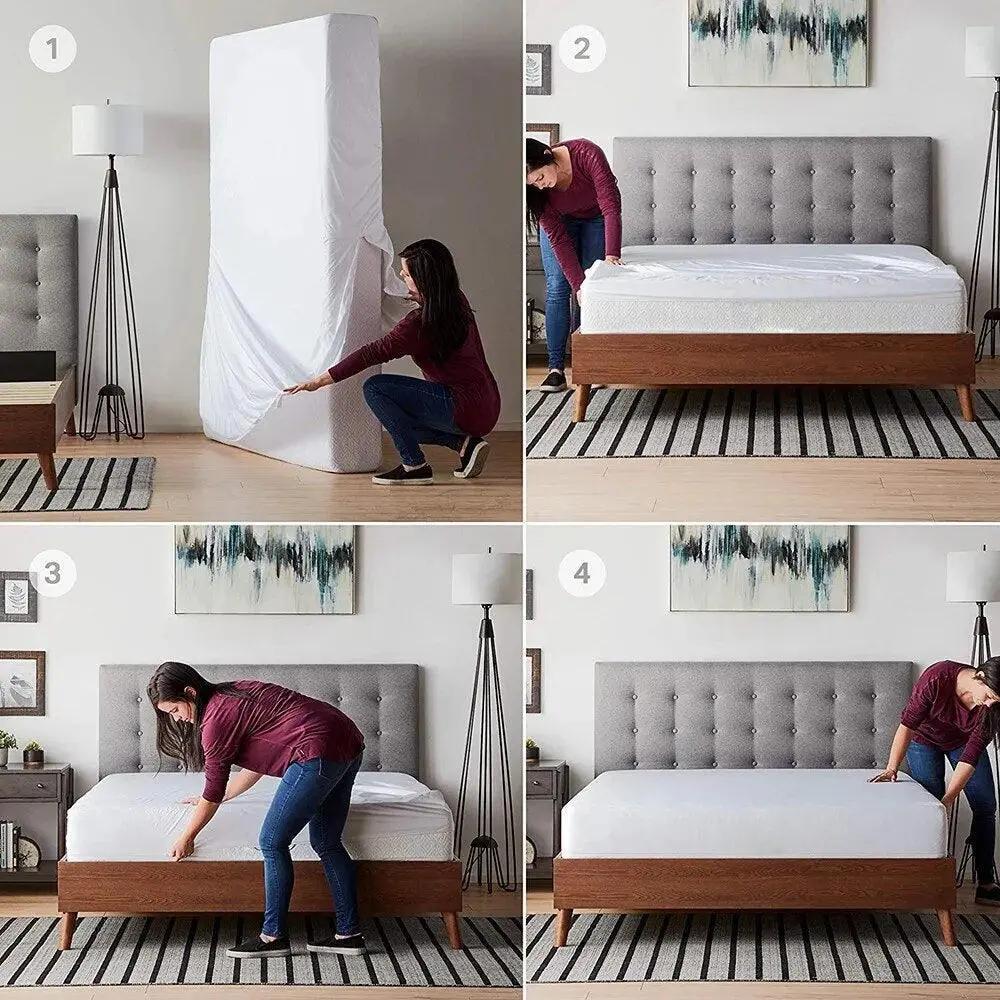 1

2

3

4