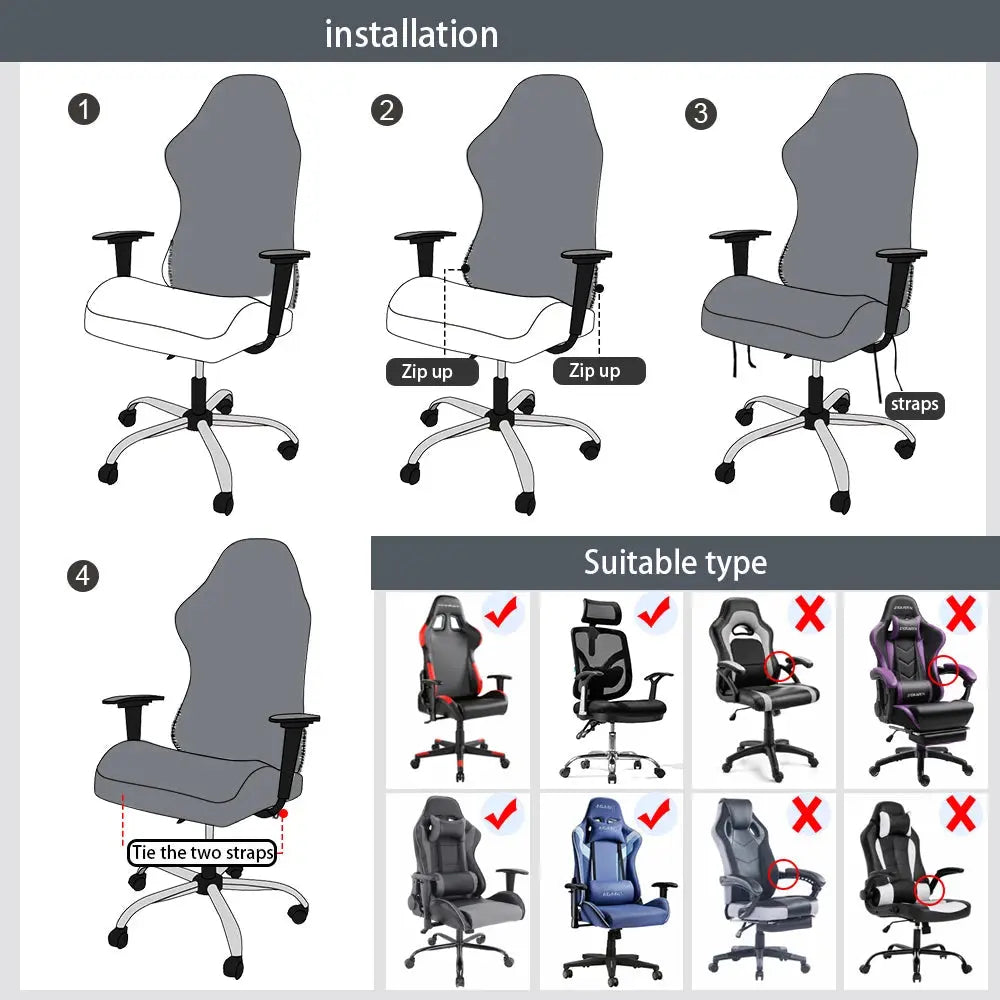 installation

1

2

Zip up

Zip up

3

straps

4

Tie the two straps

Suitable type