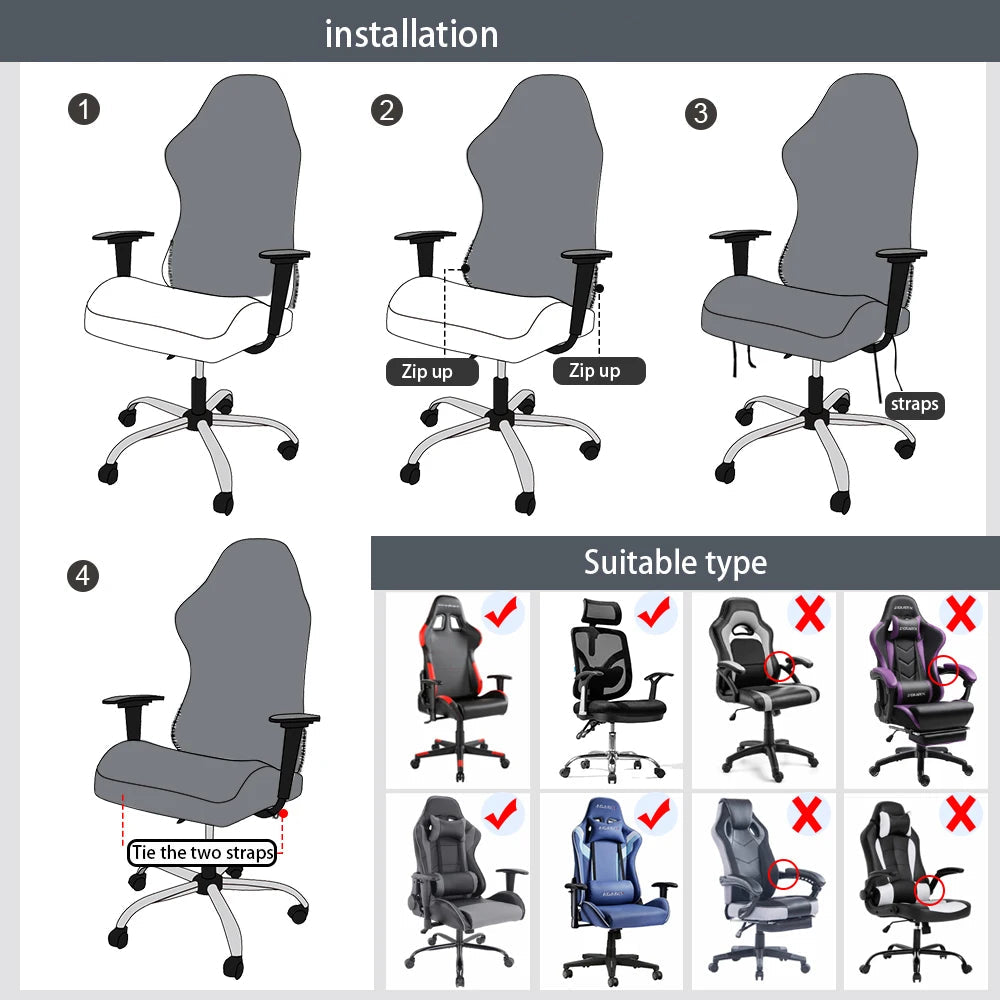 installation

1

2

Zip up

Zip up

3

straps

4

Tie the two straps

Suitable type