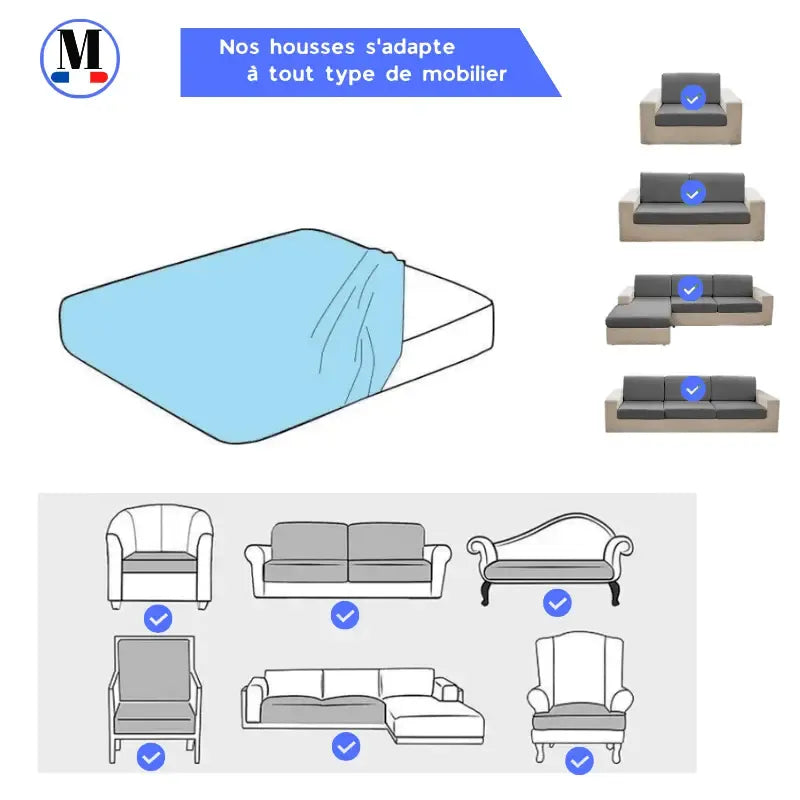 M

Nos housses s'adapte à tout type de mobilier