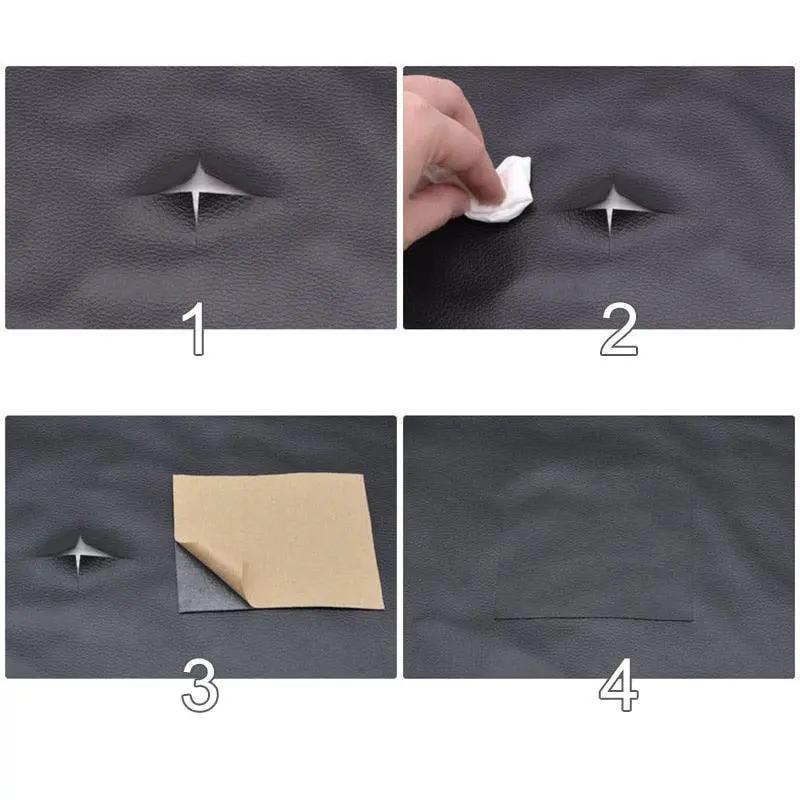 1

2

3

4