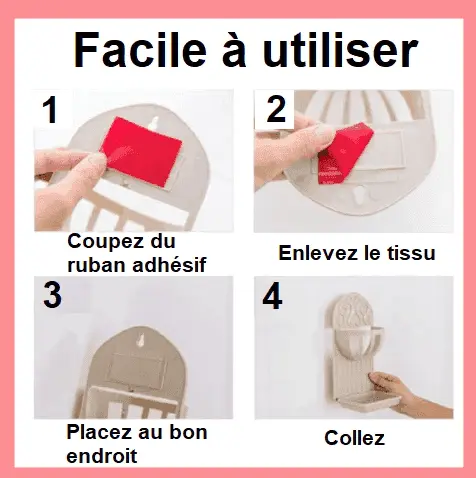 Facile à utiliser

1

Coupez du ruban adhésif

2

Enlevez le tissu

3

Placez au bon endroit

4

Collez