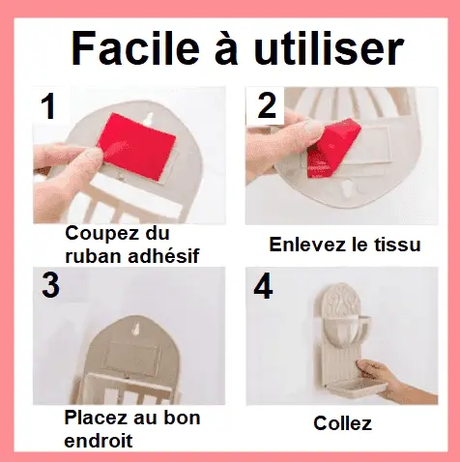 Facile à utiliser

1

Coupez du ruban adhésif

2

Enlevez le tissu

3

Placez au bon endroit

4

Collez