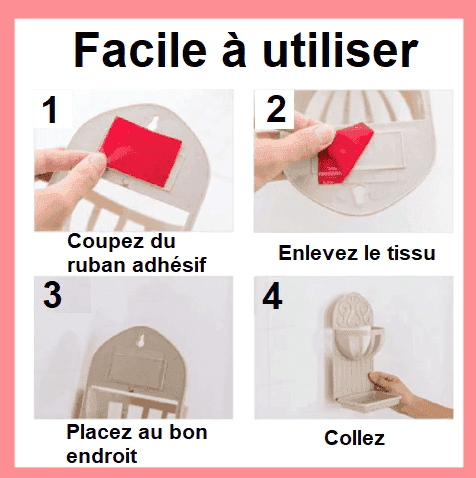 Facile à utiliser

1

Coupez du ruban adhésif

2

Enlevez le tissu

3

Placez au bon endroit

4

Collez